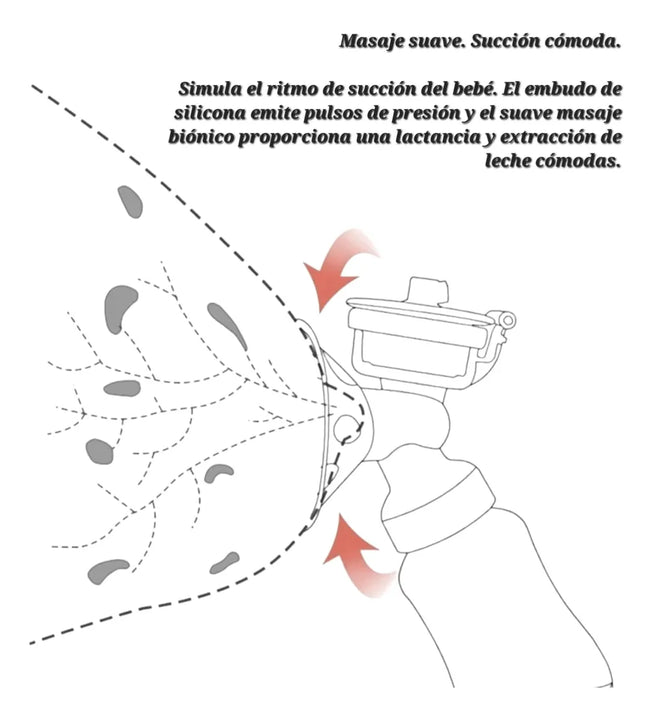 Masaje suave. Succión cómoda.

Simula el ritmo de succión del bebé. El embudo de silicona emite pulsos de presión y el suave masaje biónico proporciona una lactancia y extracción de leche cómodas.