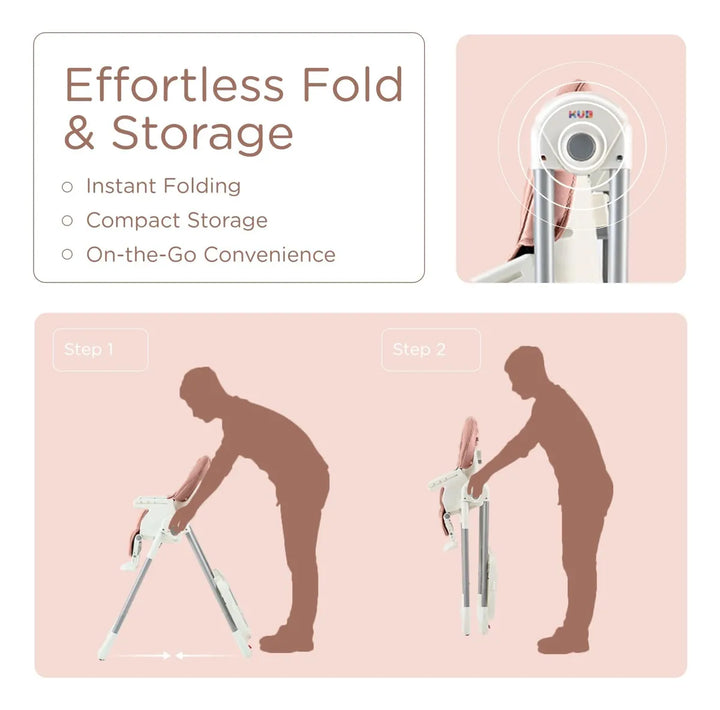 Effortless Fold & Storage

○ Instant Folding
○ Compact Storage
○ On-the-Go Convenience

KUB

Step 1

Step 2