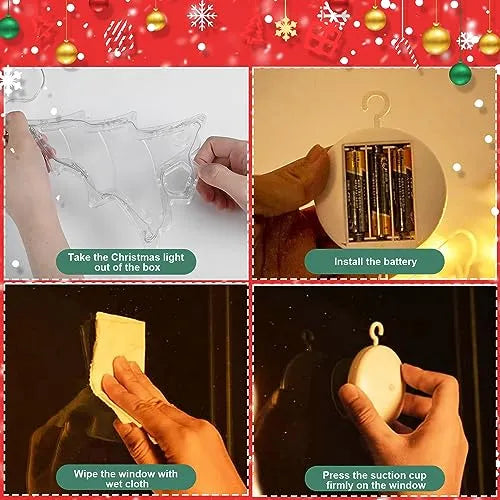 Take the Christmas light out of the box

Install the battery

Wipe the window with wet cloth

Press the suction cup firmly on the window