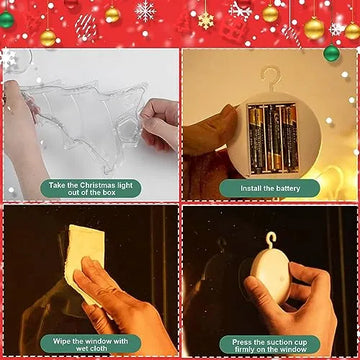 Take the Christmas light out of the box

Install the battery

Wipe the window with wet cloth

Press the suction cup firmly on the window