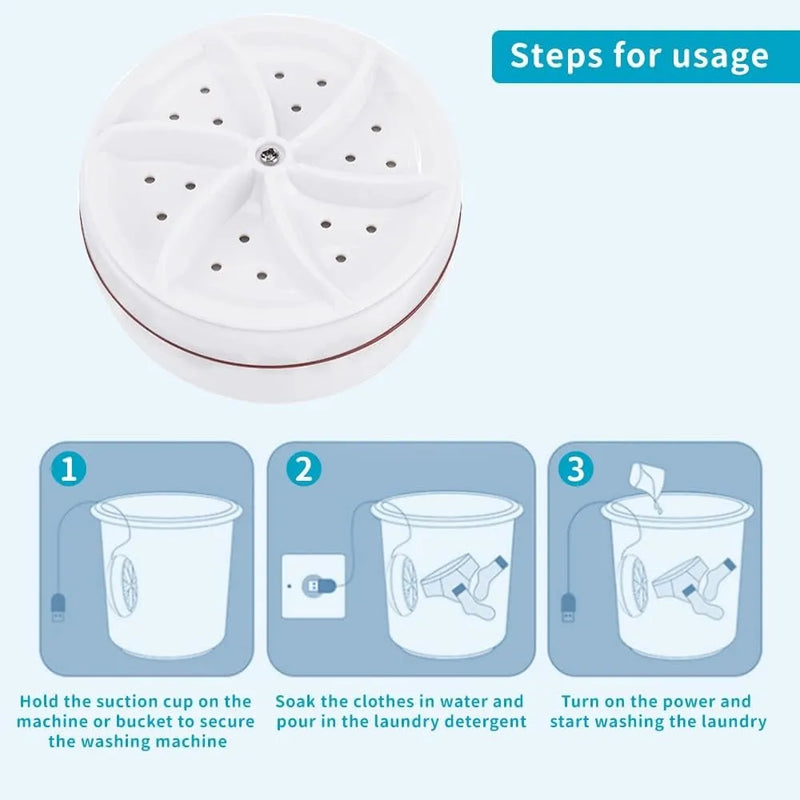 Steps for usage

1

Hold the suction cup on the machine or bucket to secure the washing machine

2

Soak the clothes in water and pour in the laundry detergent

3

Turn on the power and start washing the laundry