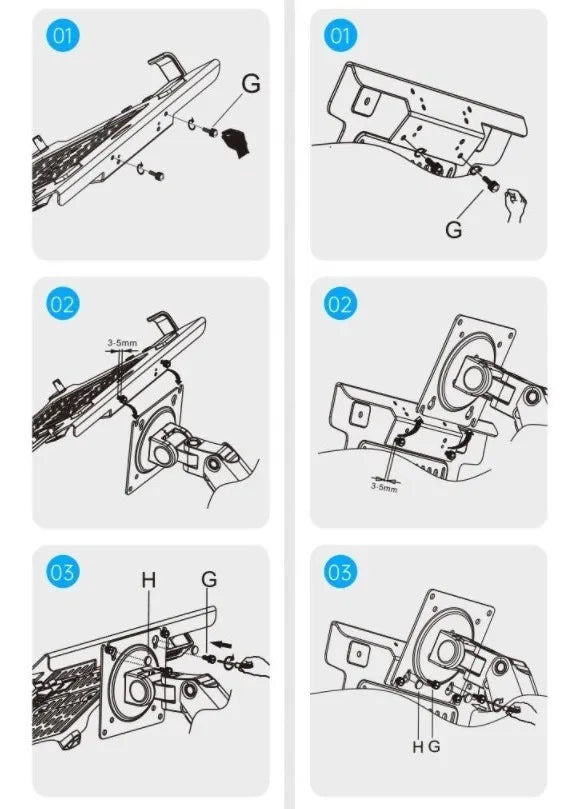 01

G

02

3-5mm

03

H G

01

G

02

3-5mm

03

H G