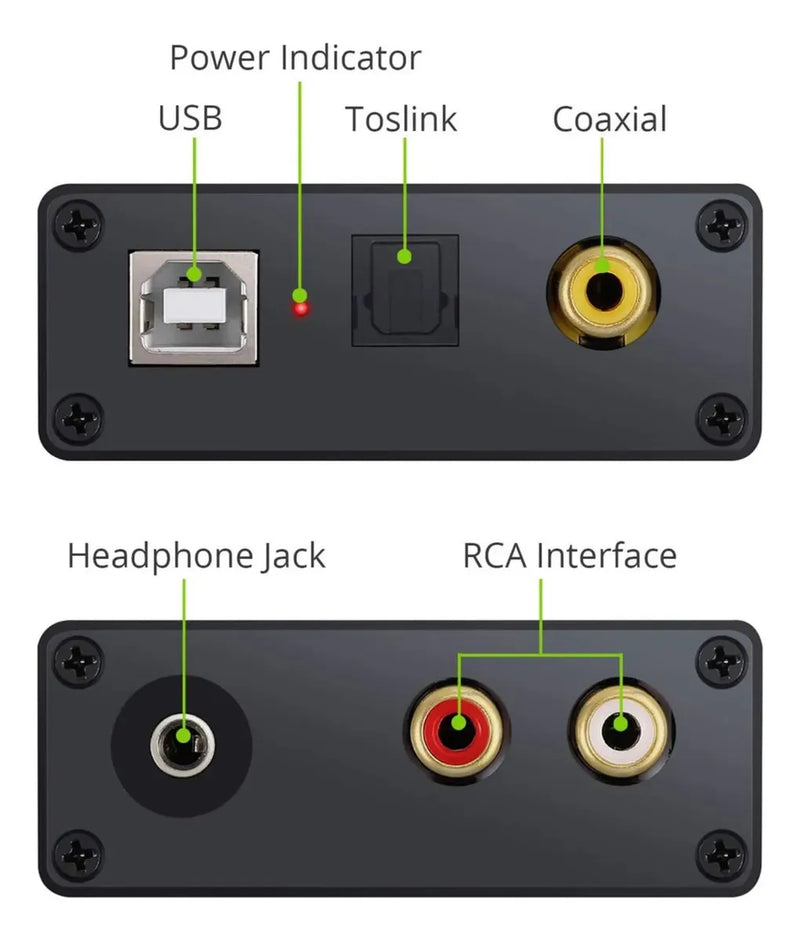 Power Indicator
USB
Toslink
Coaxial

Headphone Jack
RCA Interface