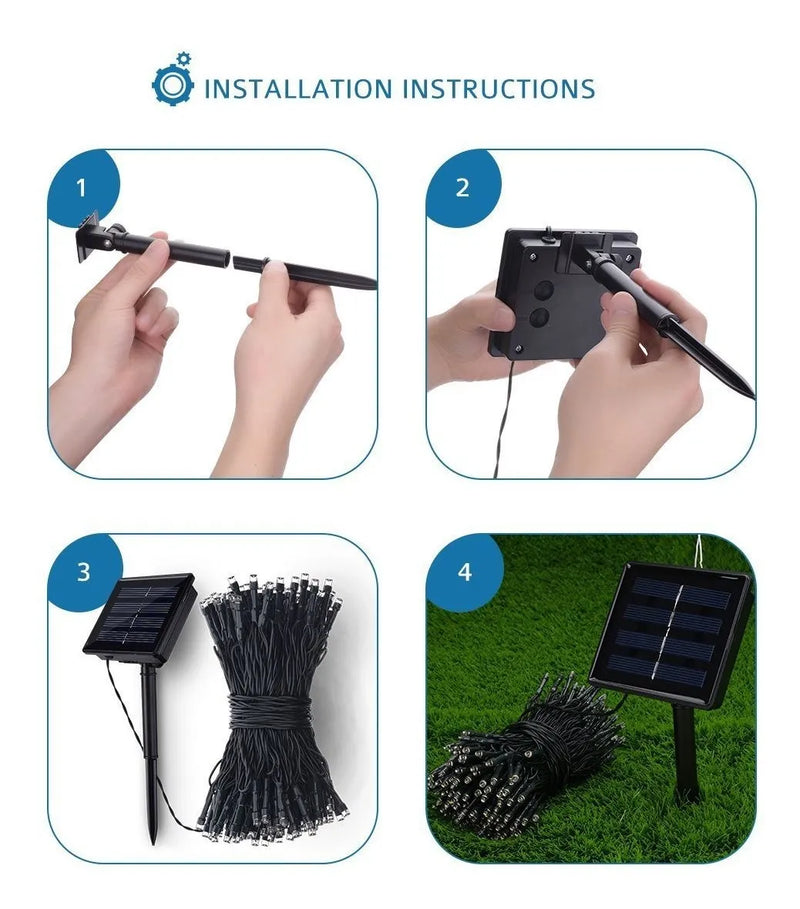 INSTALLATION INSTRUCTIONS

1

2

3

4