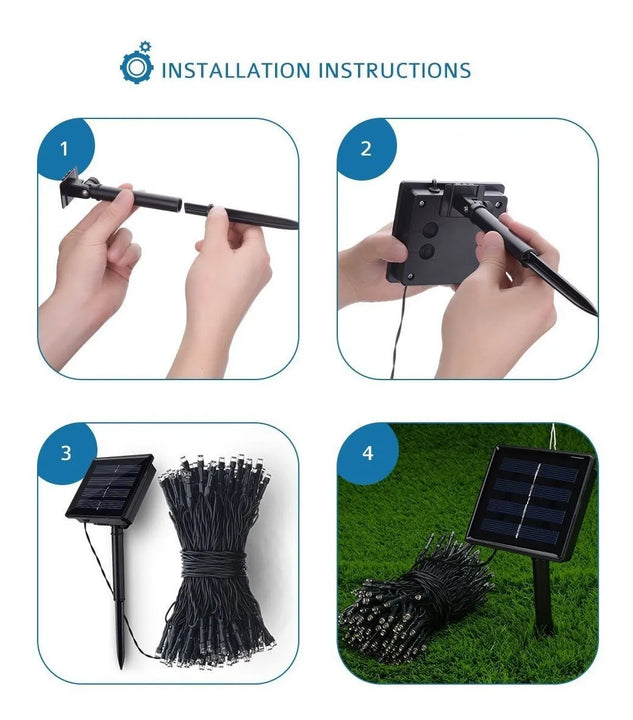 INSTALLATION INSTRUCTIONS

1

2

3

4