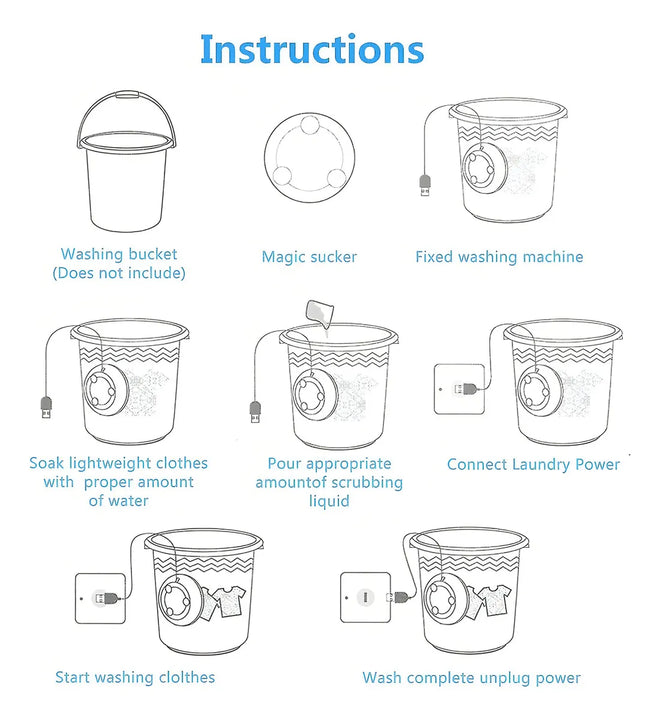 Instructions

Washing bucket (Does not include)

Magic sucker

Fixed washing machine

Soak lightweight clothes with proper amount of water

Pour appropriate amountof scrubbing liquid

Connect Laundry Power

Start washing clolthes

Wash complete unplug power