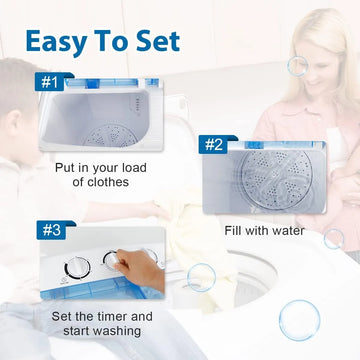 Easy To Set

#1

Put in your load of clothes

#2

Fill with water

#3

Set the timer and start washing