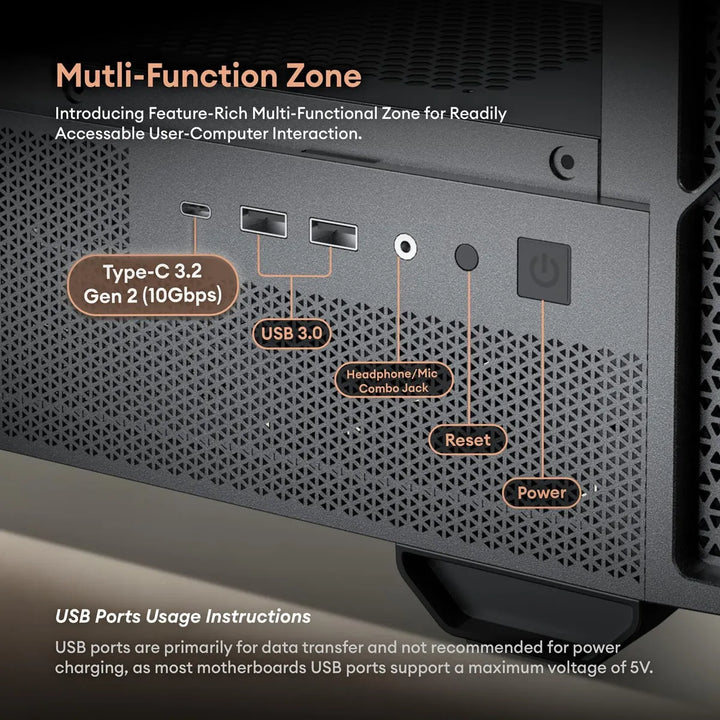 Mutli-Function Zone

Introducing Feature-Rich Multi-Functional Zone for Readily Accessable User-Computer Interaction.

Type-C 3.2 Gen 2 (10Gbps)

USB 3.0

Headphone/Mic Combo Jack

Reset

Power

USB Ports Usage Instructions

USB ports are primarily for data transfer and not recommended for power charging, as most motherboards USB ports support a maximum voltage of 5V.