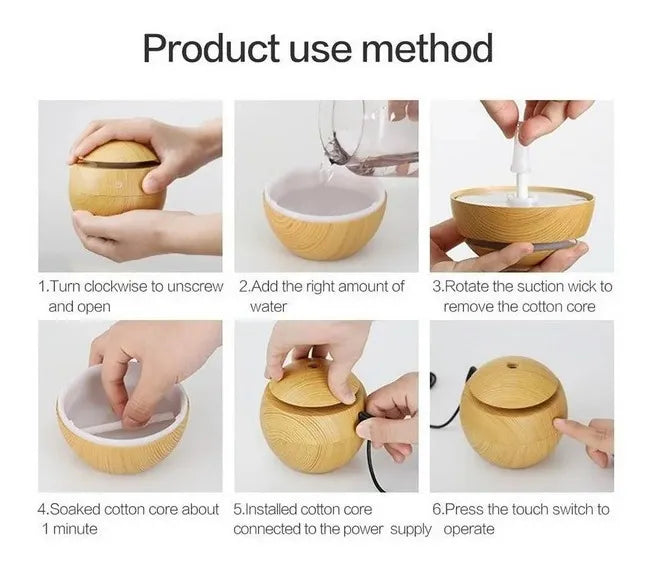 Product use method

1.Turn clockwise to unscrew and open

2.Add the right amount of water

3.Rotate the suction wick to remove the cotton core

4.Soaked cotton core about 1 minute

5.Installed cotton core connected to the power supply

6.Press the touch switch to operate