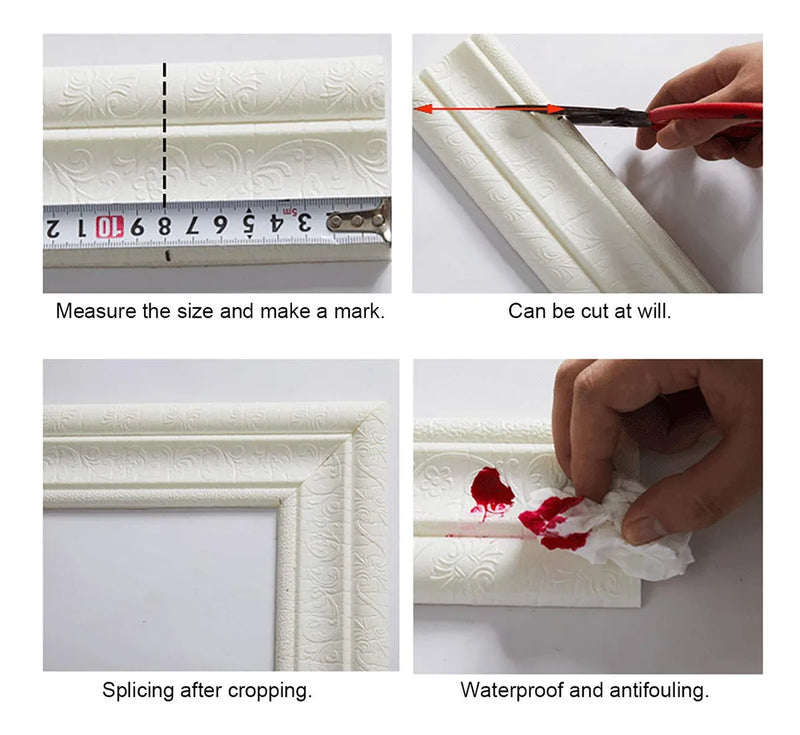 2 1 10 9 8 7 6 5 4 3
5m

Measure the size and make a mark.

Can be cut at will.

Splicing after cropping.

Waterproof and antifouling.