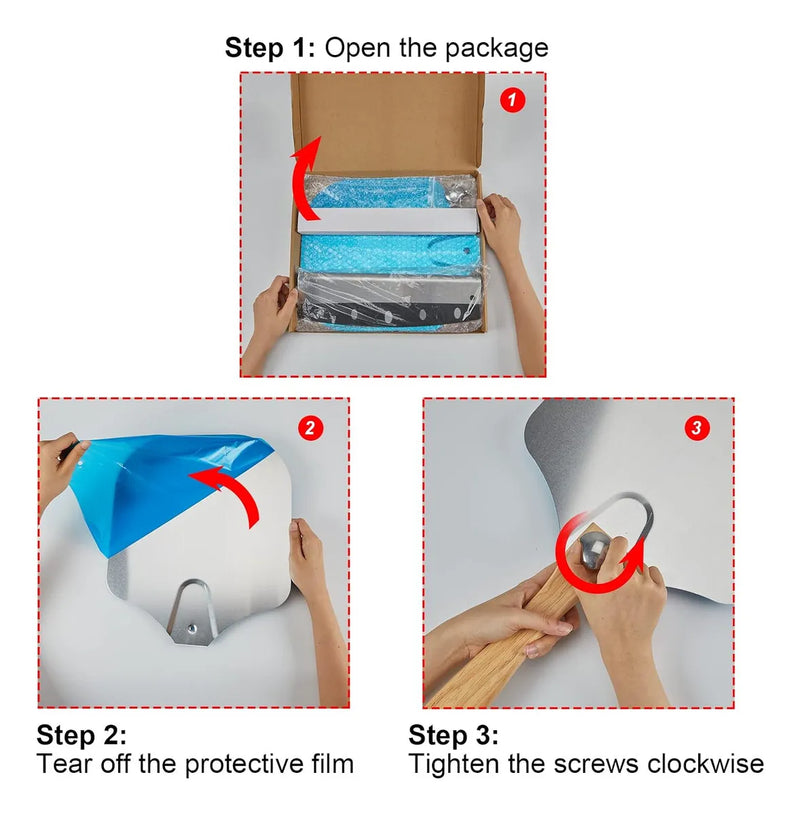 Step 1: Open the package

1

2

3

Step 2:
Tear off the protective film

Step 3:
Tighten the screws clockwise