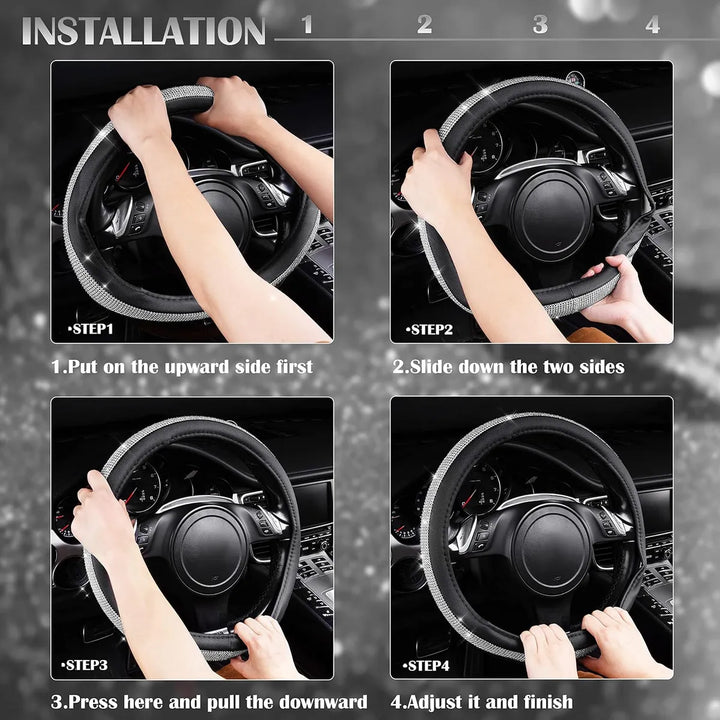 INSTALLATION 1 2 3 4

•STEP1

1.Put on the upward side first

•STEP2

2.Slide down the two sides

•STEP3

3.Press here and pull the downward

•STEP4

4.Adjust it and finish