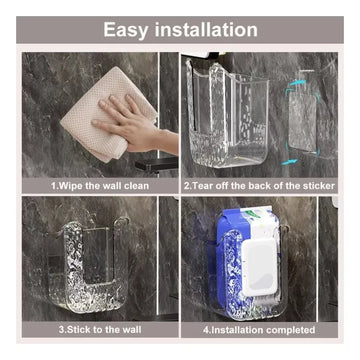 Easy installation

1.Wipe the wall clean

2.Tear off the back of the sticker

3.Stick to the wall

4.Installation completed