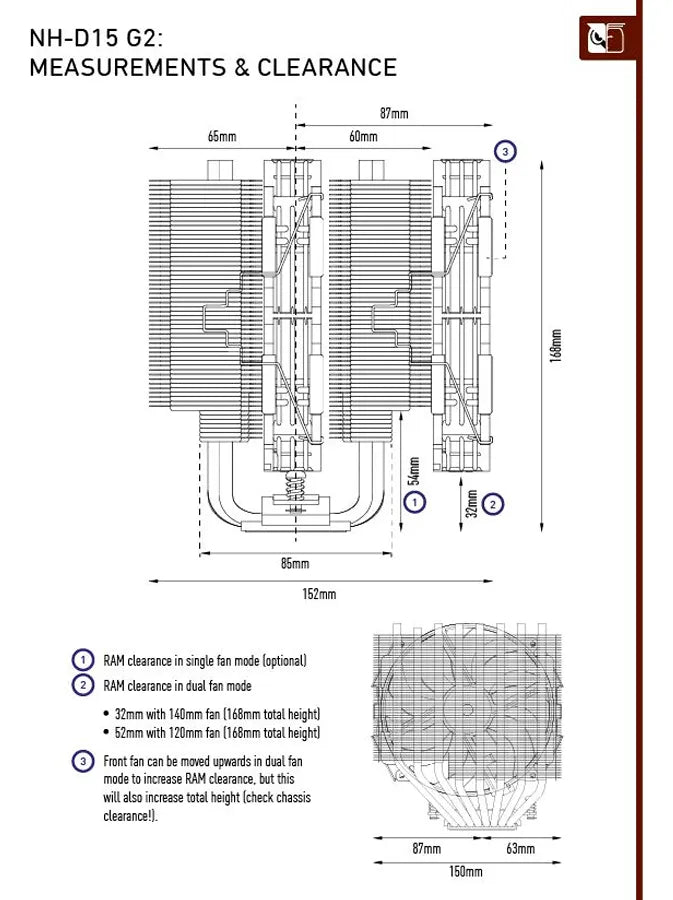 NH-D15 G2:
MEASUREMENTS & CLEARANCE

87mm
65mm
60mm
3
168mm
54mm
1
32mm
2
85mm
152mm

1 RAM clearance in single fan mode (optional)
2 RAM clearance in dual fan mode

• 32mm with 140mm fan (168mm total height)
• 52mm with 120mm fan (168mm total height)

3 Front fan can be moved upwards in dual fan mode to increase RAM clearance, but this will also increase total height (check chassis clearance!).

87mm
63mm
150mm