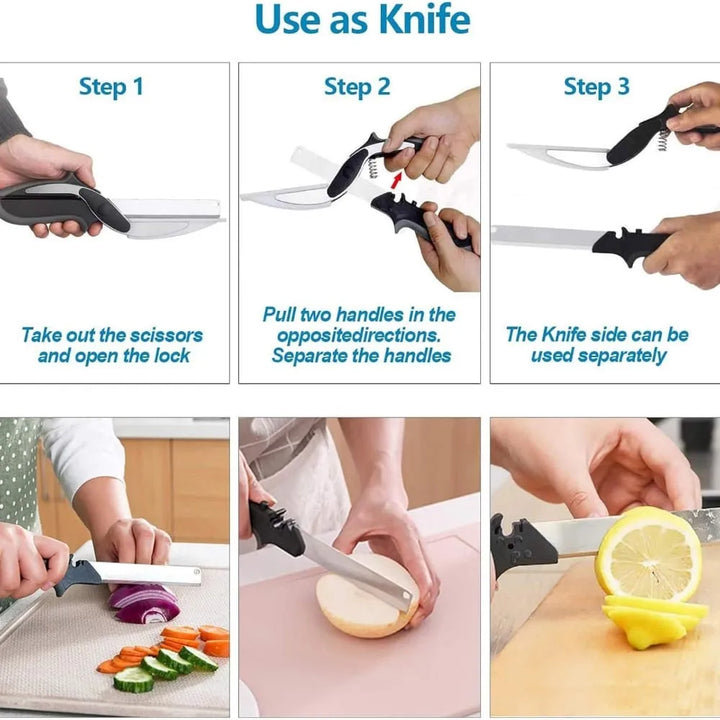 Use as Knife

Step 1

Take out the scissors and open the lock

Step 2

Pull two handles in the oppositedirections. Separate the handles

Step 3

The Knife side can be used separately