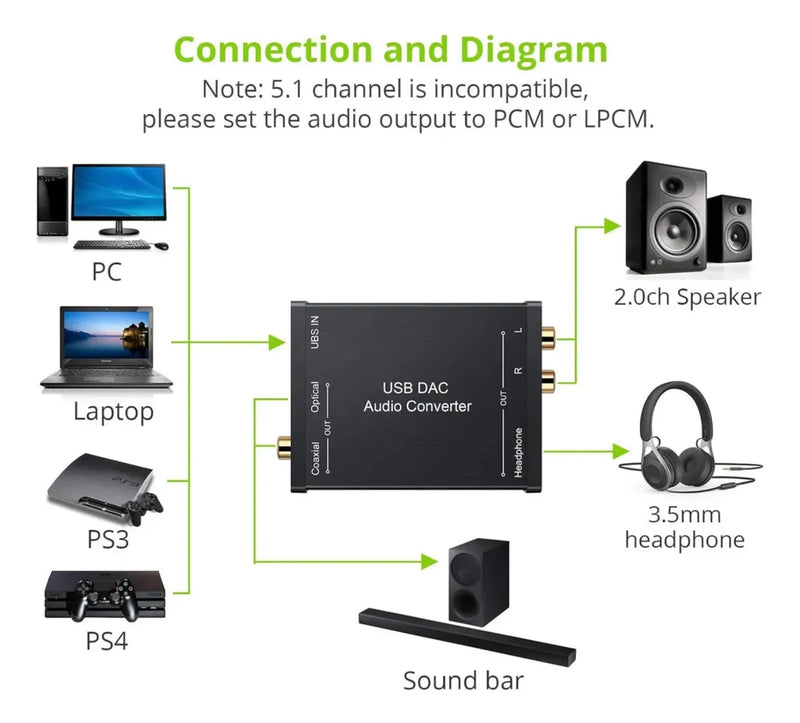 Connection and Diagram

Note: 5.1 channel is incompatible, please set the audio output to PCM or LPCM.

PC

Laptop

PS3

PS4

UBS IN

Optical

OUT

Coaxial

USB DAC
Audio Converter

L

R

OUT

Headphone

2.0ch Speaker

3.5mm headphone

Sound bar