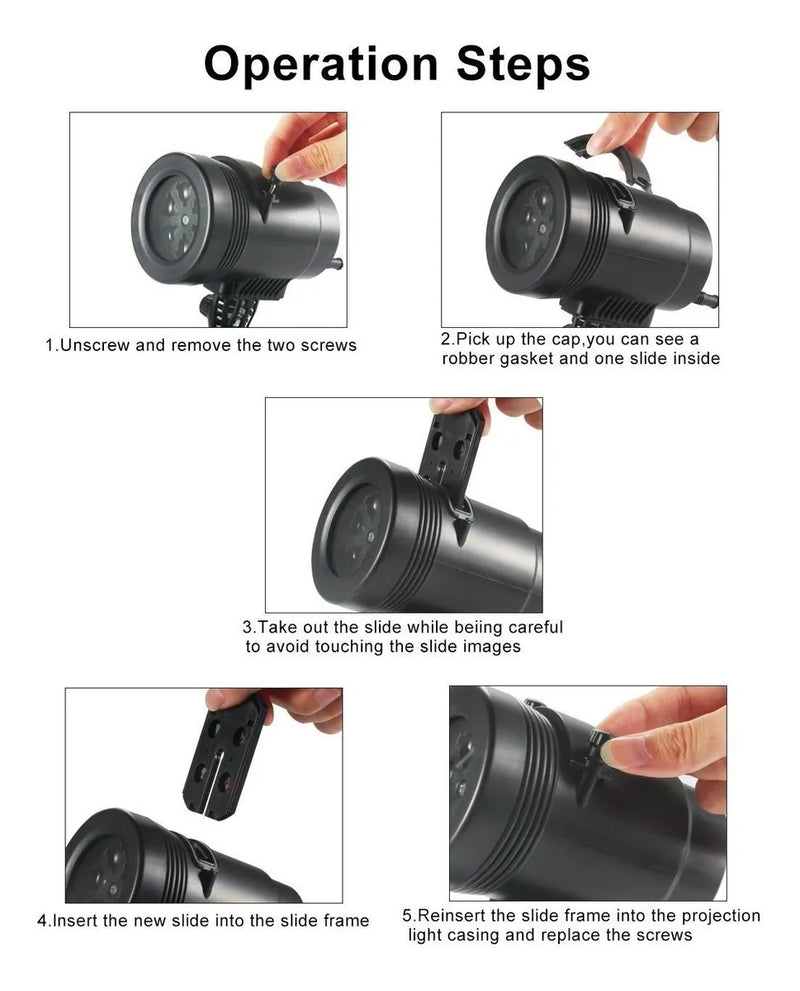 Operation Steps

1.Unscrew and remove the two screws

2.Pick up the cap,you can see a robber gasket and one slide inside

3.Take out the slide while beiing careful to avoid touching the slide images

4.Insert the new slide into the slide frame

5.Reinsert the slide frame into the projection light casing and replace the screws