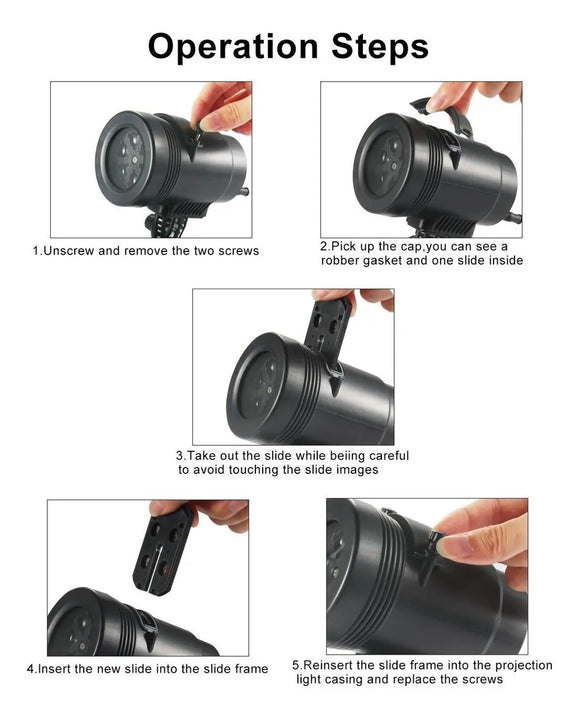 Operation Steps

1.Unscrew and remove the two screws

2.Pick up the cap,you can see a robber gasket and one slide inside

3.Take out the slide while beiing careful to avoid touching the slide images

4.Insert the new slide into the slide frame

5.Reinsert the slide frame into the projection light casing and replace the screws