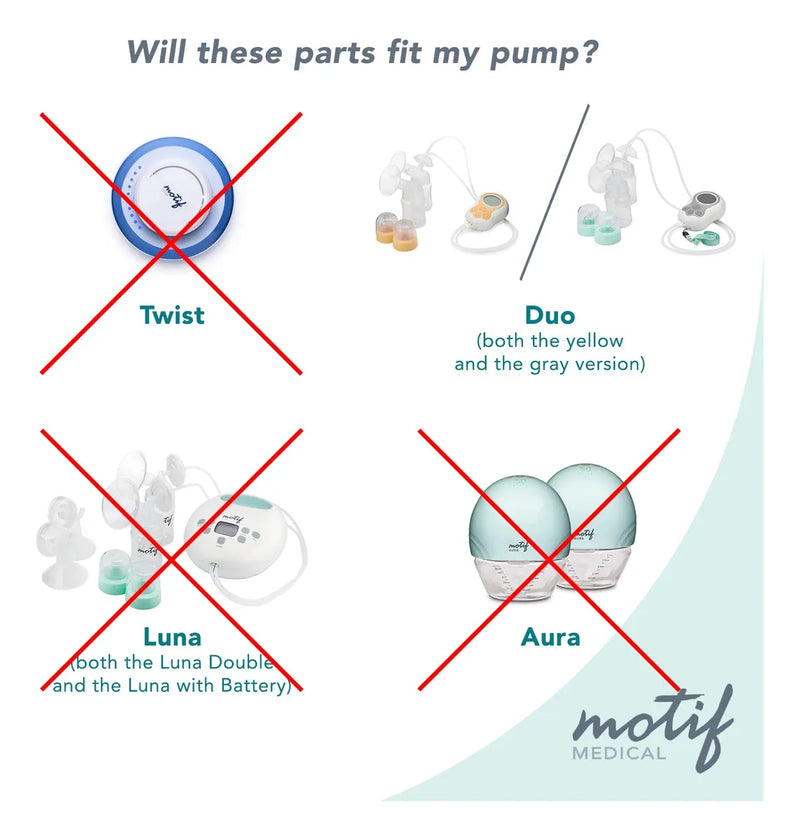 Will these parts fit my pump?

motif

Twist

Duo
(both the yellow and the gray version)

motif

motif

Luna
(both the Luna Double and the Luna with Battery)

motif
AURA

motif
AURA

Aura

motif
MEDICAL