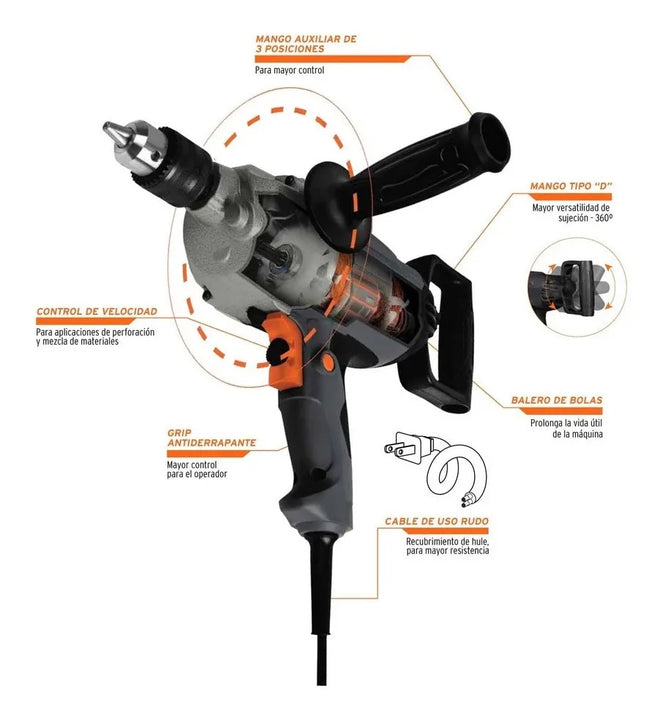 MANGO AUXILIAR DE 3 POSICIONES

Para mayor control

MANGO TIPO "D"

Mayor versatilidad de sujeción - 360º

CONTROL DE VELOCIDAD

Para aplicaciones de perforación y mezcla de materiales

BALERO DE BOLAS

Prolonga la vida útil de la máquina

GRIP ANTIDERRAPANTE

Mayor control para el operador

CABLE DE USO RUDO

Recubrimiento de hule, para mayor resistencia