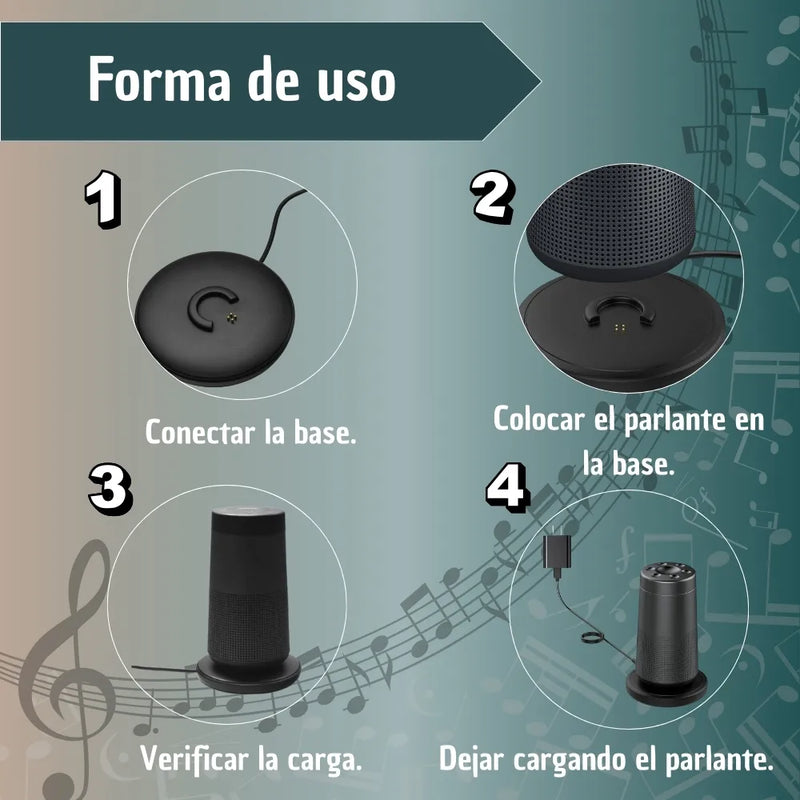 Forma de uso

1

Conectar la base.

2

Colocar el parlante en la base.

3

Verificar la carga.

4

Dejar cargando el parlante.