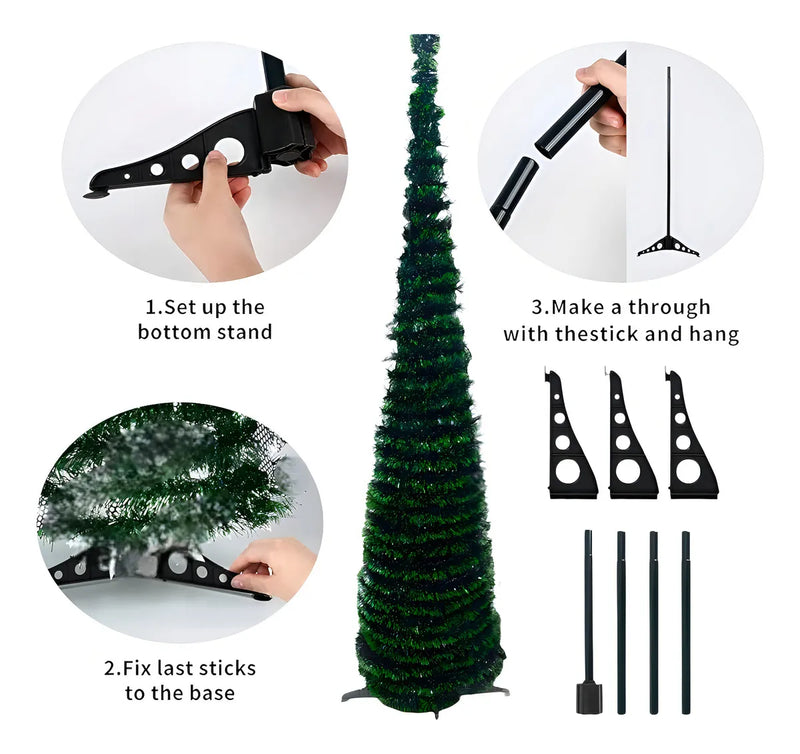 1.Set up the bottom stand

3.Make a through with thestick and hang

2.Fix last sticks to the base