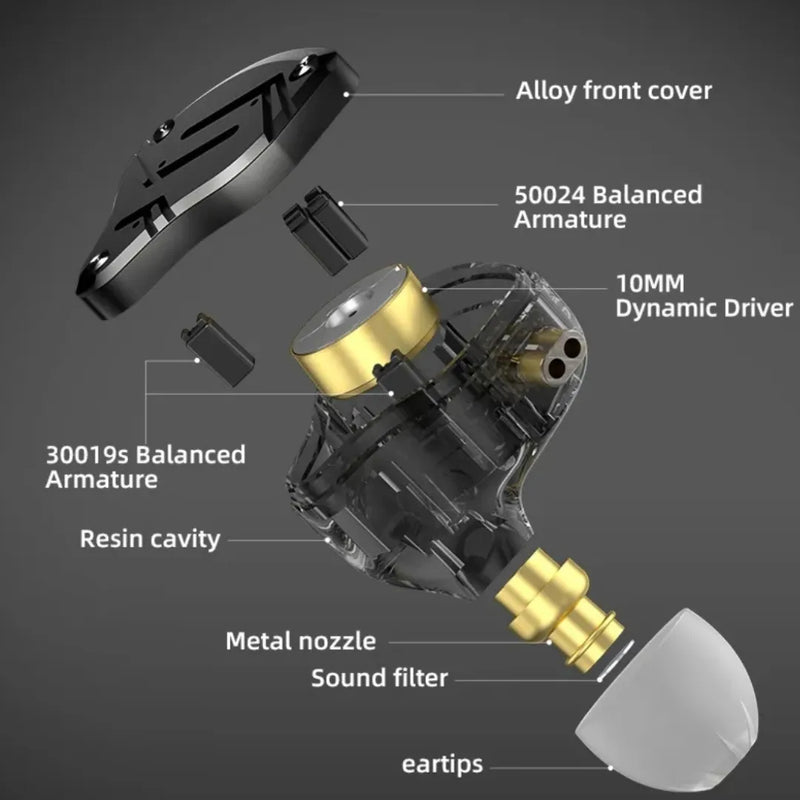 Alloy front cover

50024 Balanced Armature

10MM Dynamic Driver

30019s Balanced Armature

Resin cavity

Metal nozzle

Sound filter

eartips