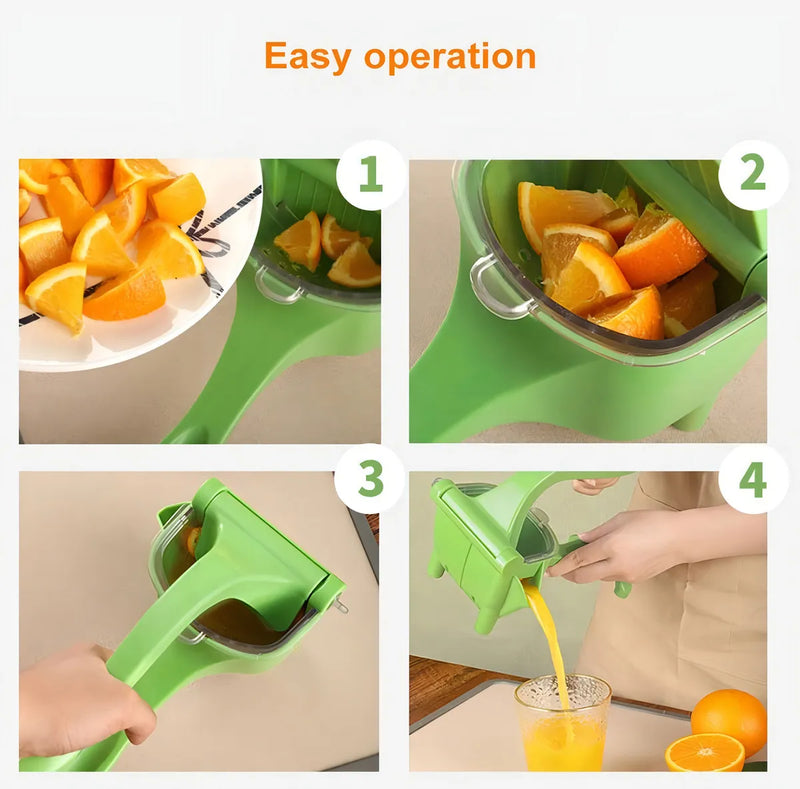 Easy operation

1

2

3

4