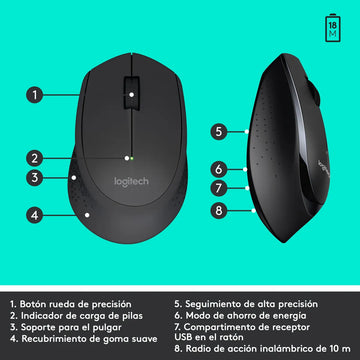 18
M

1
2
3
4
logitech

5
6
7
8
logitech

1. Botón rueda de precisión
2. Indicador de carga de pilas
3. Soporte para el pulgar
4. Recubrimiento de goma suave

5. Seguimiento de alta precisión
6. Modo de ahorro de energía
7. Compartimento de receptor USB en el ratón
8. Radio de acción inalámbrico de 10 m