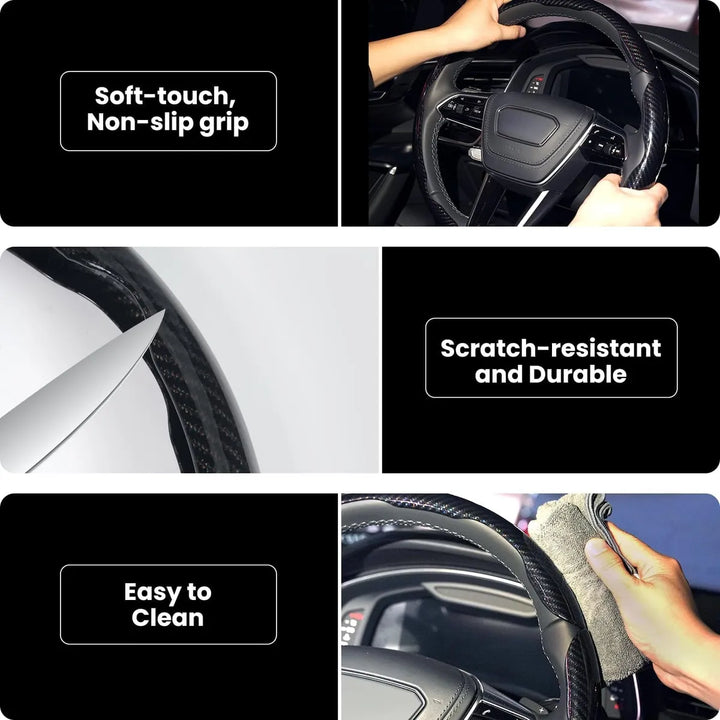 Soft-touch, Non-slip grip

Scratch-resistant and Durable

Easy to Clean