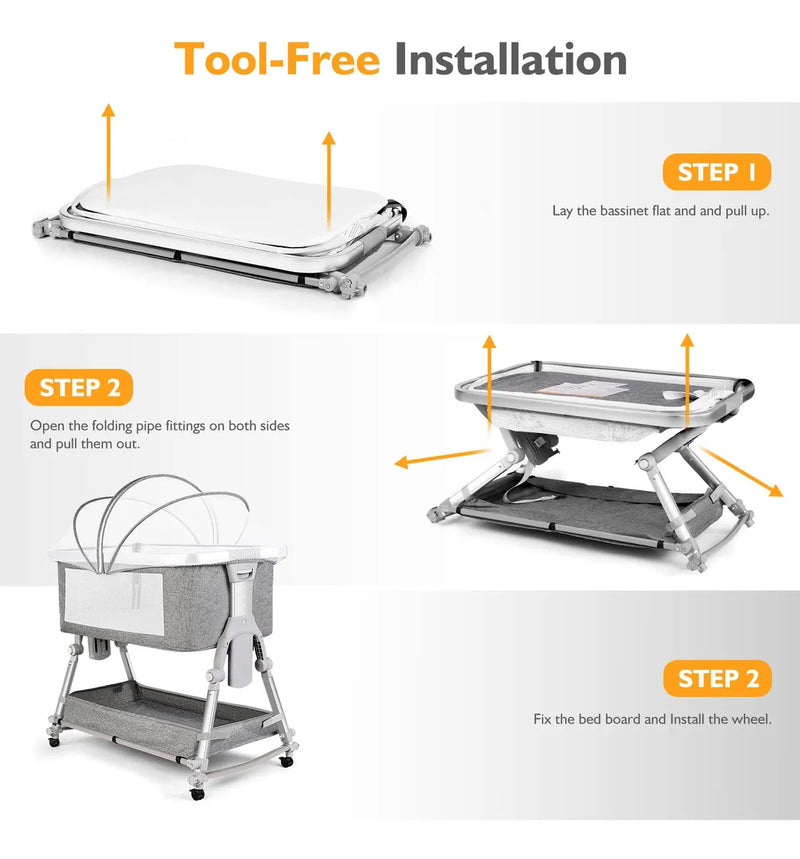 Tool-Free Installation

STEP 1

Lay the bassinet flat and and pull up.

STEP 2

Open the folding pipe fittings on both sides and pull them out.

STEP 2

Fix the bed board and Install the wheel.