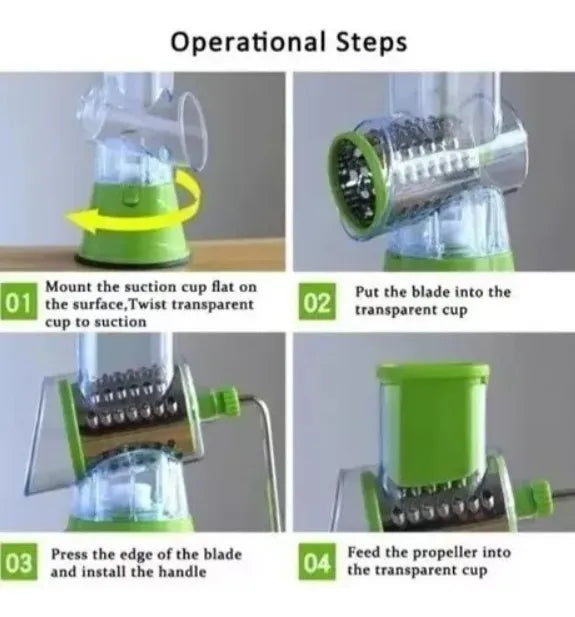 Operational Steps

01 Mount the suction cup flat on the surface,Twist transparent cup to suction

02 Put the blade into the transparent cup

03 Press the edge of the blade and install the handle

04 Feed the propeller into the transparent cup