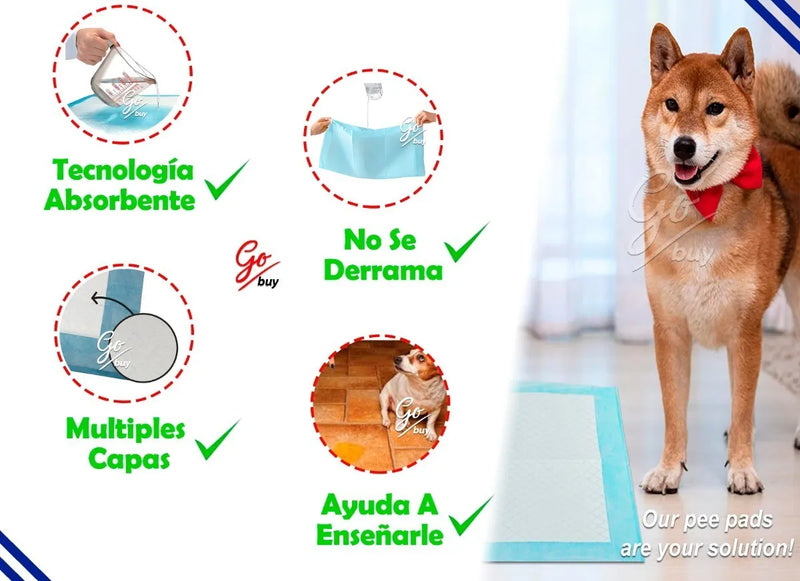 Go buy

Tecnología Absorbente

Go buy

No Se Derrama

Go buy

Go buy

Multiples Capas

Go buy

Ayuda A Enseñarle

Go buy

Our pee pads are your solution!