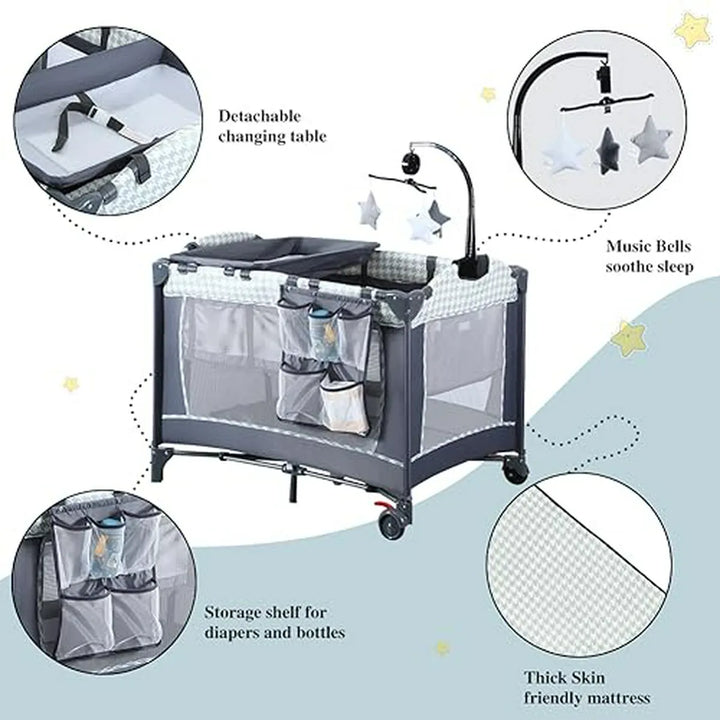 Detachable changing table

Music Bells soothe sleep

Storage shelf for diapers and bottles

Thick Skin friendly mattress