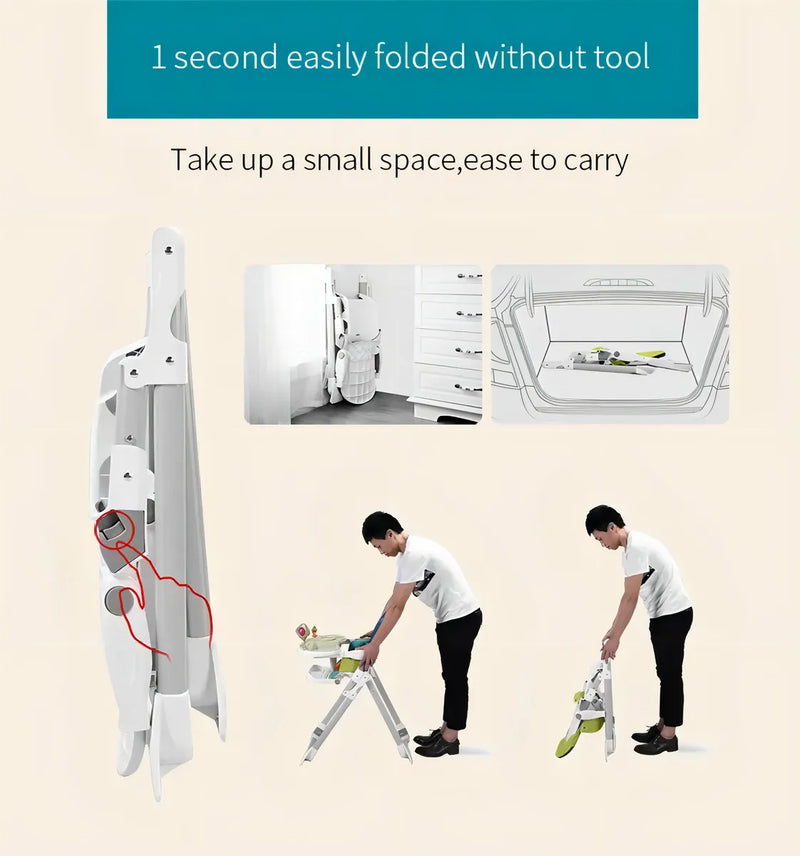 1 second easily folded without tool

Take up a small space,ease to carry