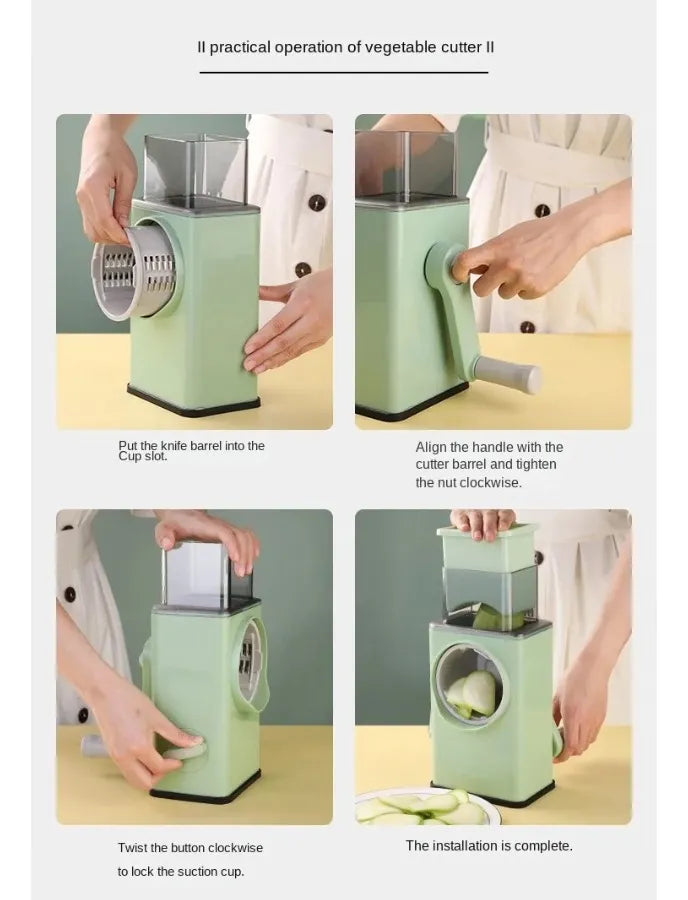 II practical operation of vegetable cutter II

Put the knife barrel into the Cup slot.

Align the handle with the cutter barrel and tighten the nut clockwise.

Twist the button clockwise to lock the suction cup.

The installation is complete.