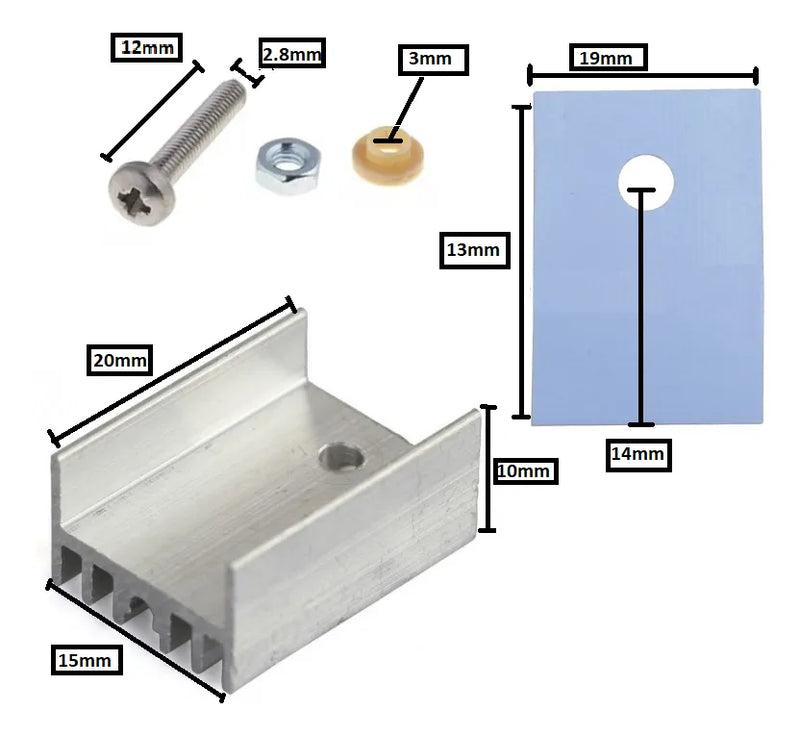 12mm
2.8mm
3mm
19mm
13mm
14mm
20mm
10mm
15mm