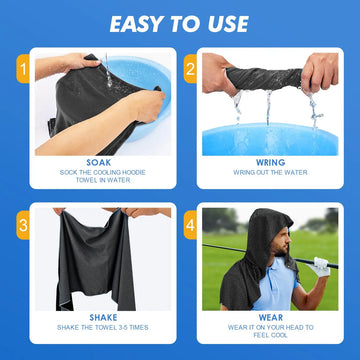 EASY TO USE

1

SOAK

SOCK THE COOLING HOODIE TOWEL IN WATER

2

WRING

WRING OUT THE WATER

3

SHAKE

SHAKE THE TOWEL 3-5 TIMES

4

WEAR

WEAR IT ON YOUR HEAD TO FEEL COOL