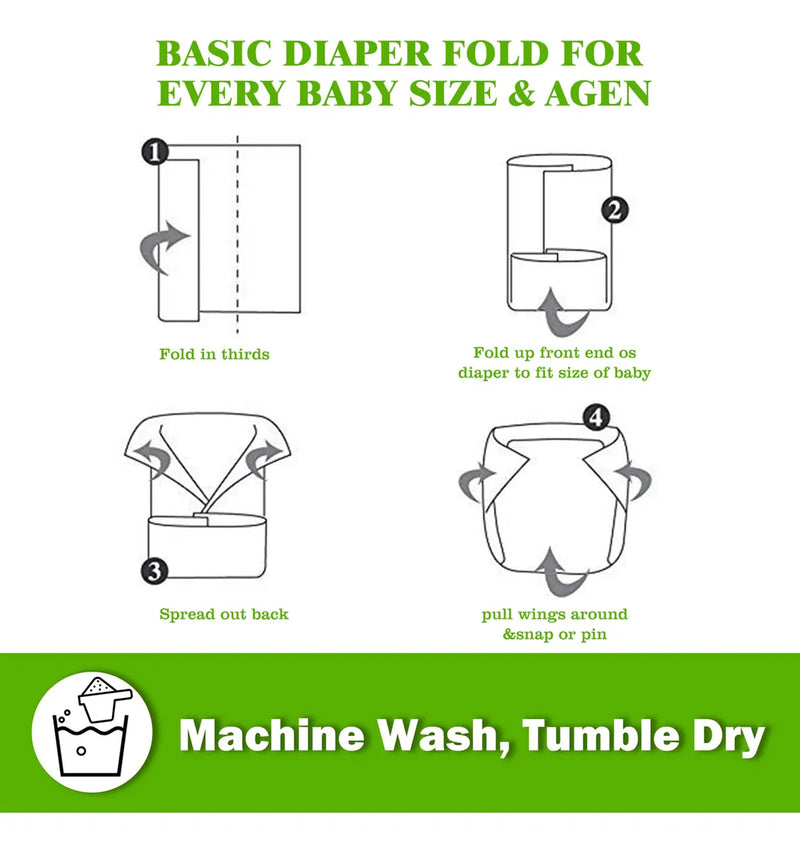 BASIC DIAPER FOLD FOR EVERY BABY SIZE & AGEN

1

Fold in thirds

2

Fold up front end os diaper to fit size of baby

3

Spread out back

4

pull wings around &snap or pin

Machine Wash, Tumble Dry