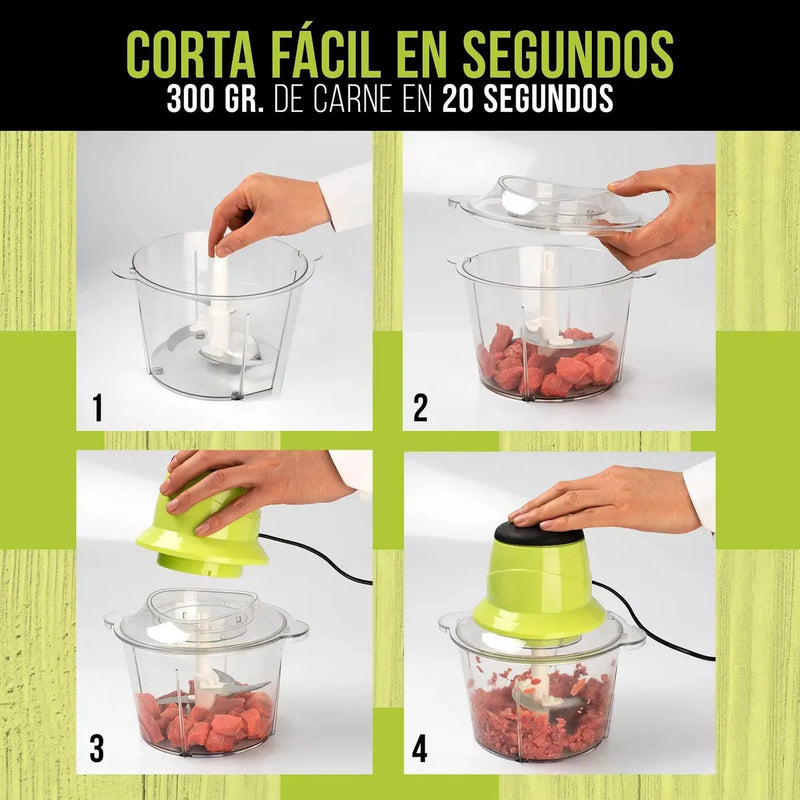 CORTA FÁCIL EN SEGUNDOS
300 GR. DE CARNE EN 20 SEGUNDOS

1

2

3

4