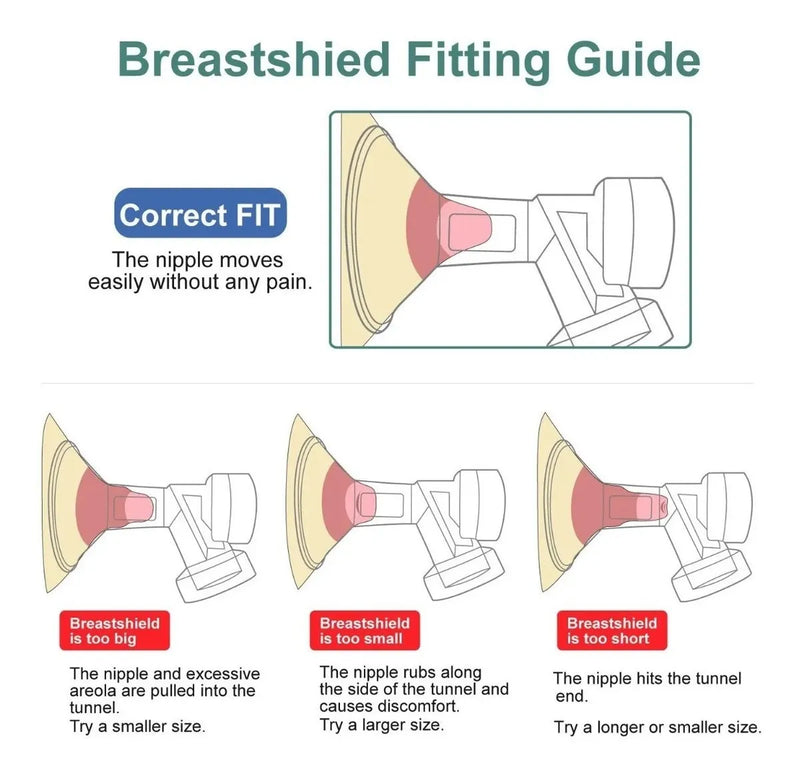 Breastshied Fitting Guide

Correct FIT

The nipple moves easily without any pain.

Breastshield is too big

The nipple and excessive areola are pulled into the tunnel.
Try a smaller size.

Breastshield is too small

The nipple rubs along the side of the tunnel and causes discomfort.
Try a larger size.

Breastshield is too short

The nipple hits the tunnel end.

Try a longer or smaller size.