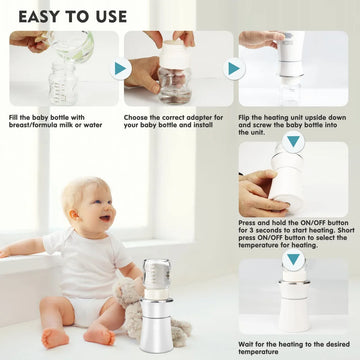 EASY TO USE

Fill the baby bottle with breast/formula milk or water

Choose the correct adapter for your baby bottle and install

Flip the heating unit upside down and screw the baby bottle into the unit.

Press and hold the ON/OFF button for 3 seconds to start heating. Short press ON/OFF button to select the temperature for heating.

Wait for the heating to the desired temperature