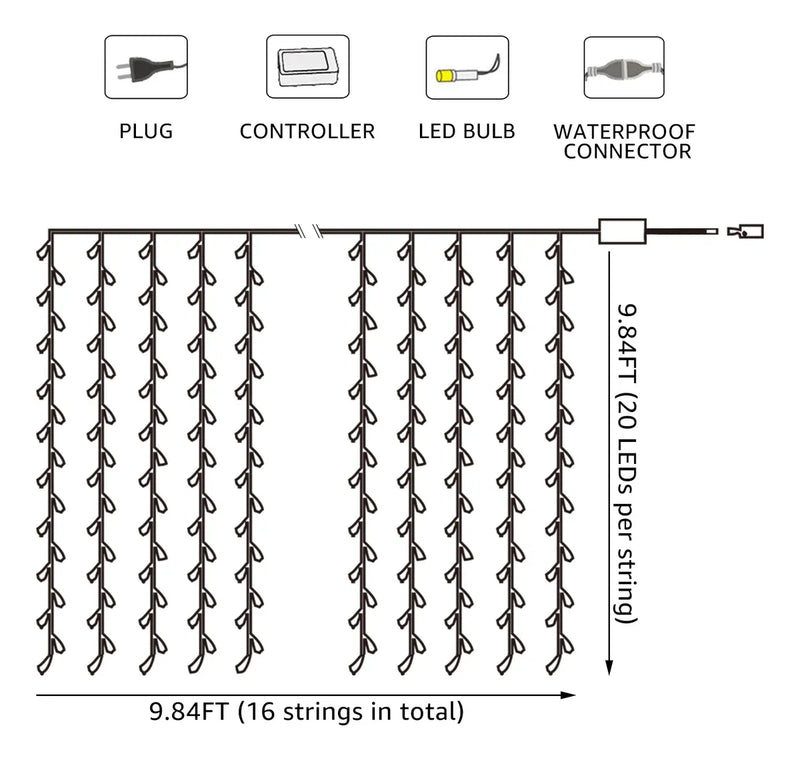 PLUG

CONTROLLER

LED BULB

WATERPROOF CONNECTOR

9.84FT (20 LEDs per string)

9.84FT (16 strings in total)