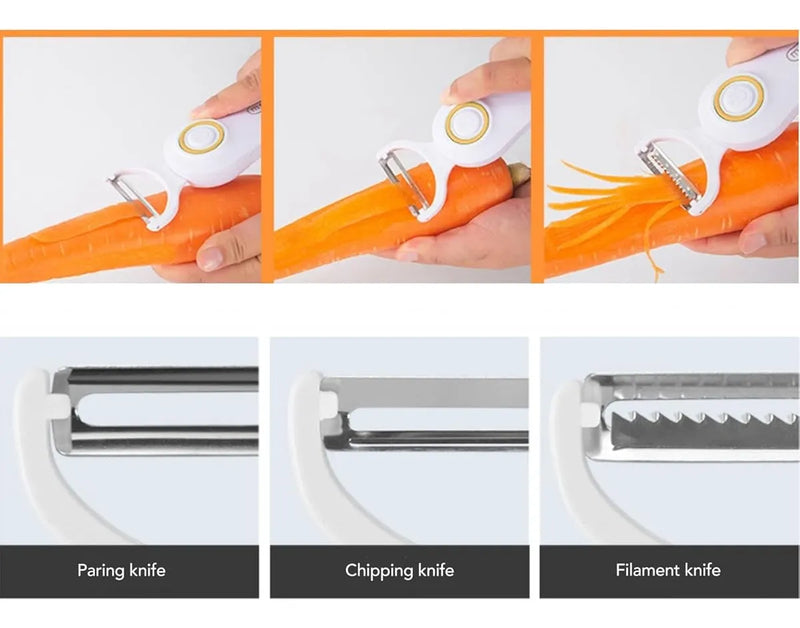 Paring knife

Chipping knife

Filament knife