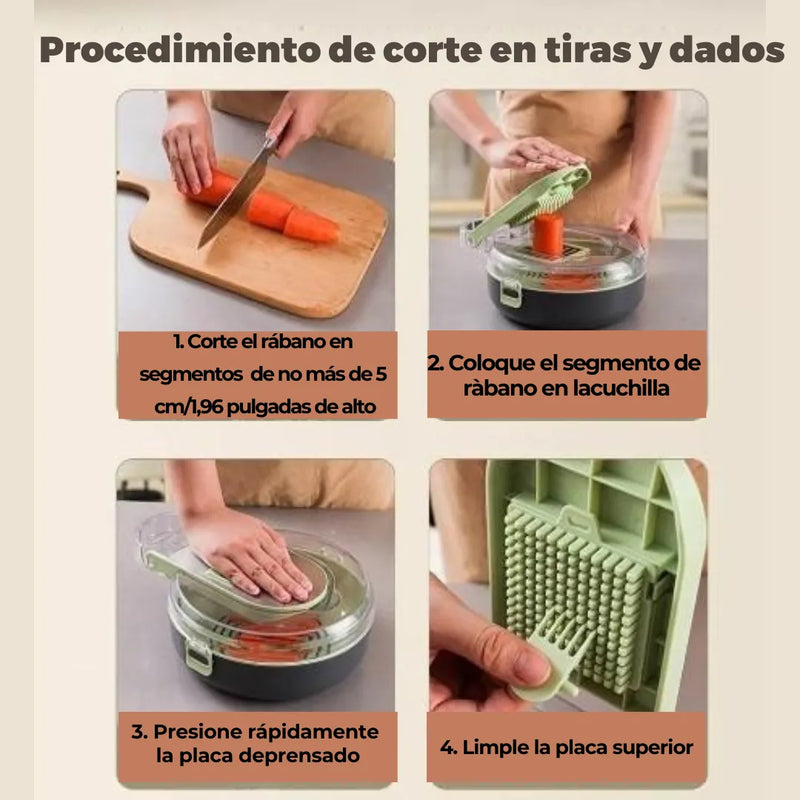 Procedimiento de corte en tiras y dados

1. Corte el rábano en segmentos de no más de 5 cm/1,96 pulgadas de alto

2. Coloque el segmento de ràbano en lacuchilla

3. Presione rápidamente la placa deprensado

4. Limple la placa superior