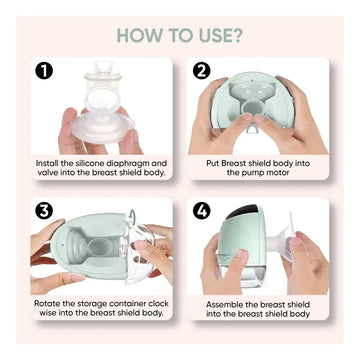 HOW TO USE?

1

Install the silicone diaphragm and valve into the breast shield body.

2

Put Breast shield body into the pump motor

3

Rotate the storage container clock wise into the breast shield body.

4

Assemble the breast shield into the breast shield body