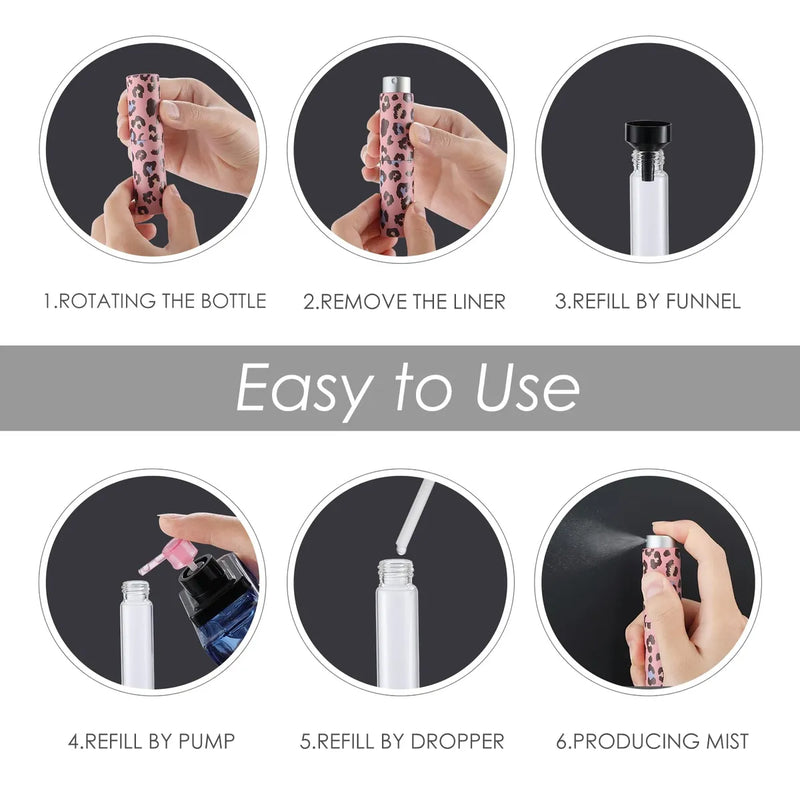 1.ROTATING THE BOTTLE

2.REMOVE THE LINER

3.REFILL BY FUNNEL

Easy to Use

4.REFILL BY PUMP

5.REFILL BY DROPPER

6.PRODUCING MIST