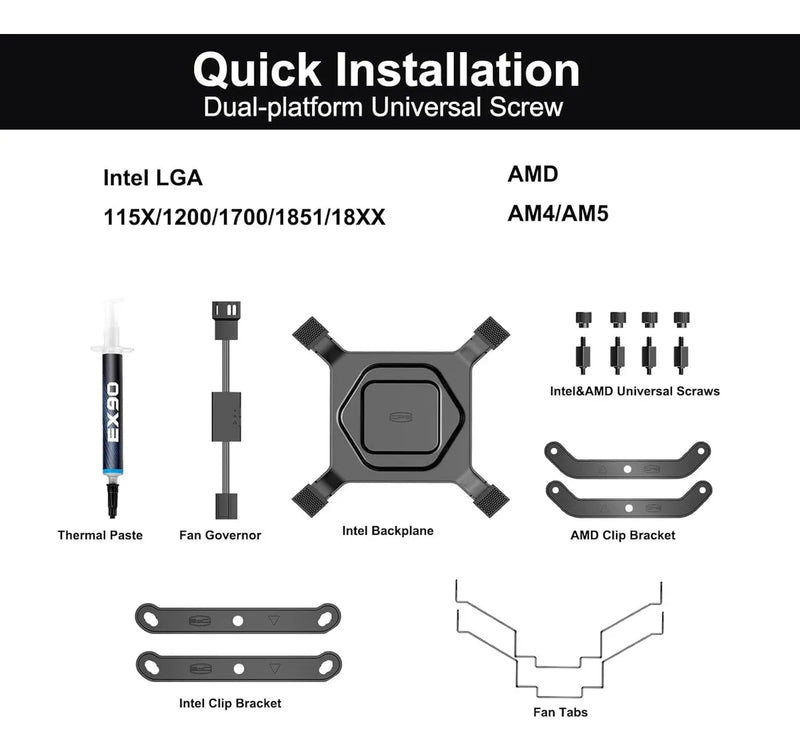 Quick Installation
Dual-platform Universal Screw

Intel LGA
115X/1200/1700/1851/18XX

AMD
AM4/AM5

EX90

Thermal Paste

Fan Governor

Intel Backplane

Intel&AMD Universal Scraws

AMD Clip Bracket

Intel Clip Bracket

Fan Tabs