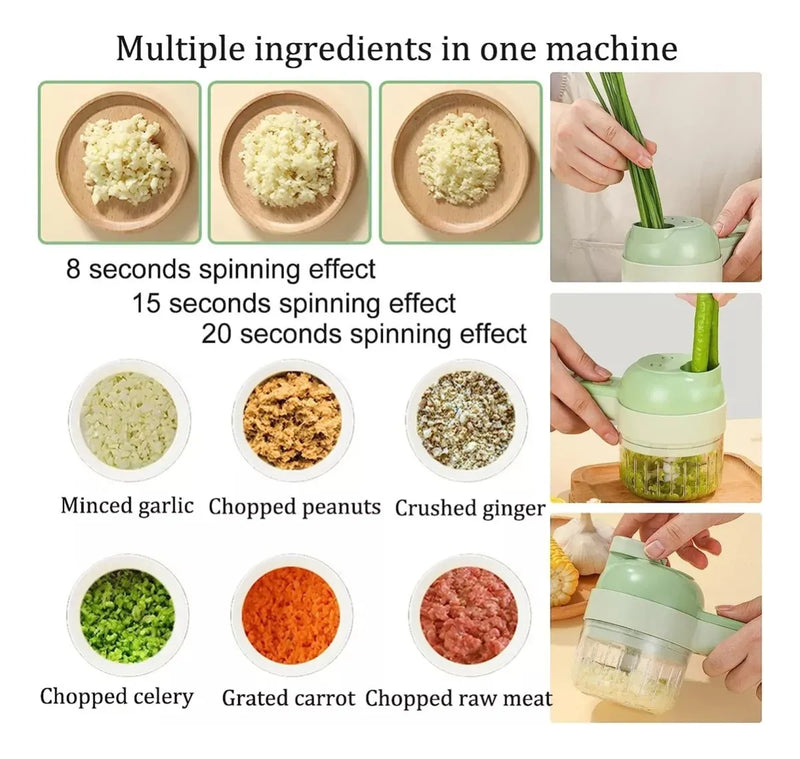 Multiple ingredients in one machine

8 seconds spinning effect

15 seconds spinning effect

20 seconds spinning effect

Minced garlic Chopped peanuts Crushed ginger

Chopped celery Grated carrot Chopped raw meat