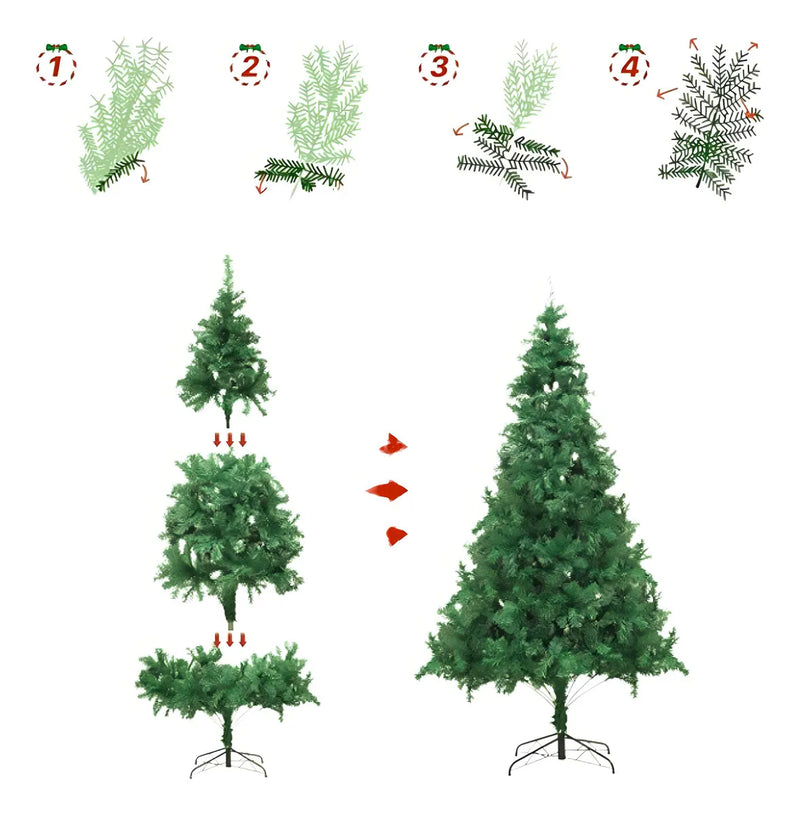 1

2

3

4